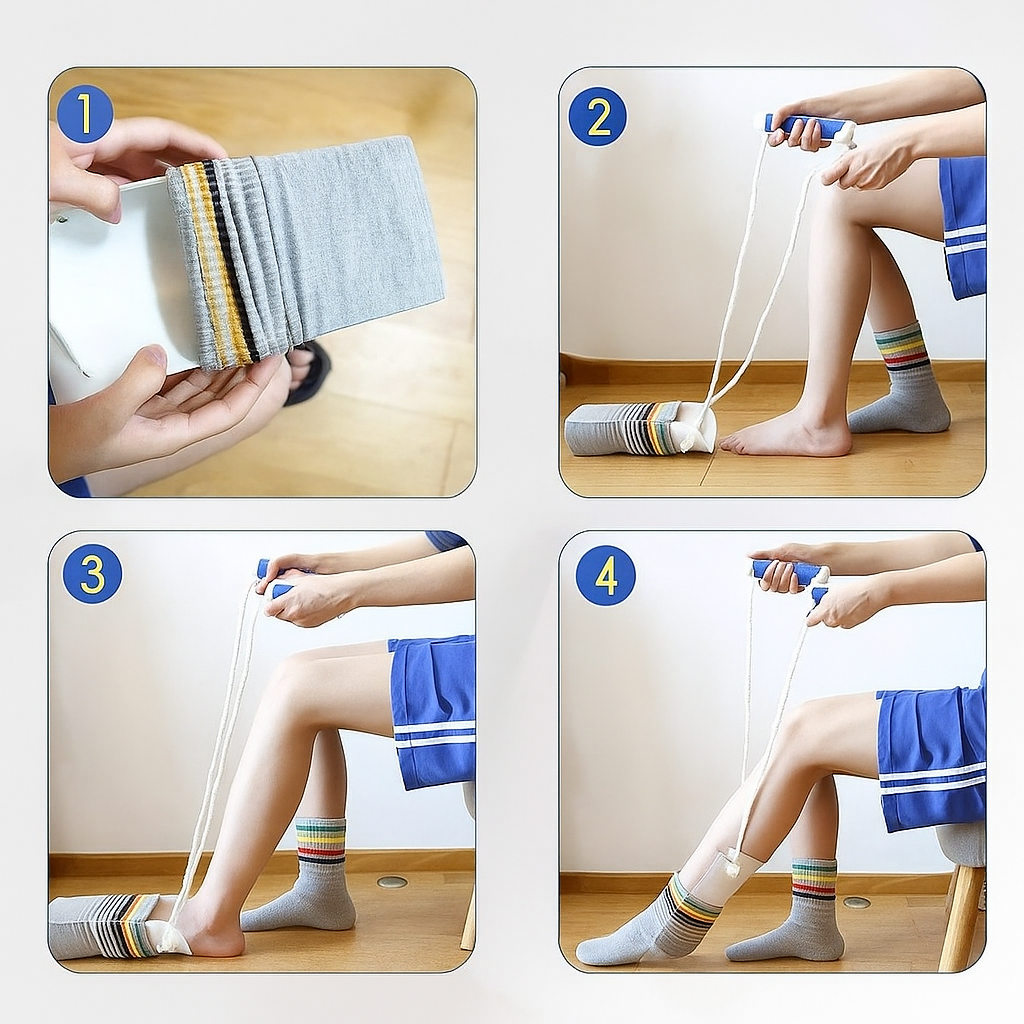 1

2

3

4